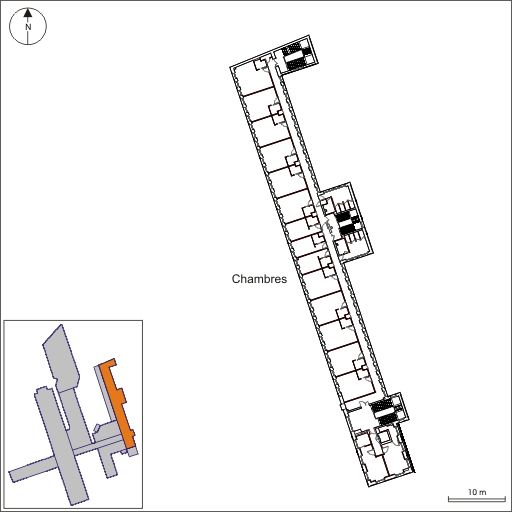 N

Chambres

10 m