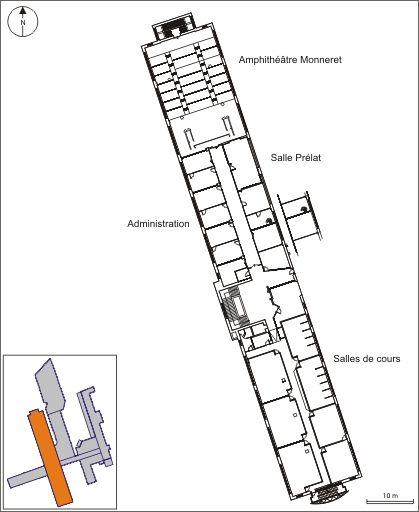 N

Amphithéâtre Monneret

Salle Prélat

Administration

Salles de cours

10 m