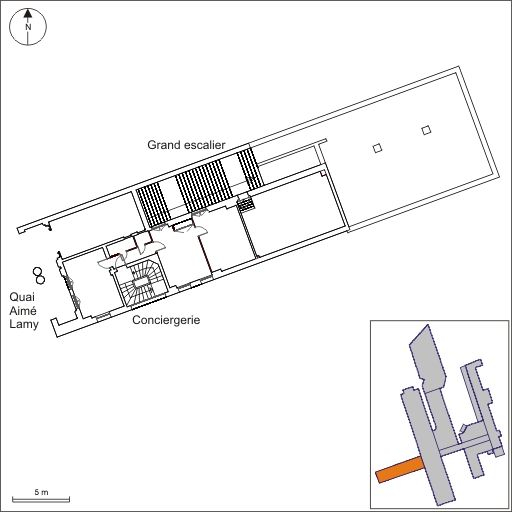 N

Grand escalier

Quai
Aimé
Lamy

Conciergerie

5 m