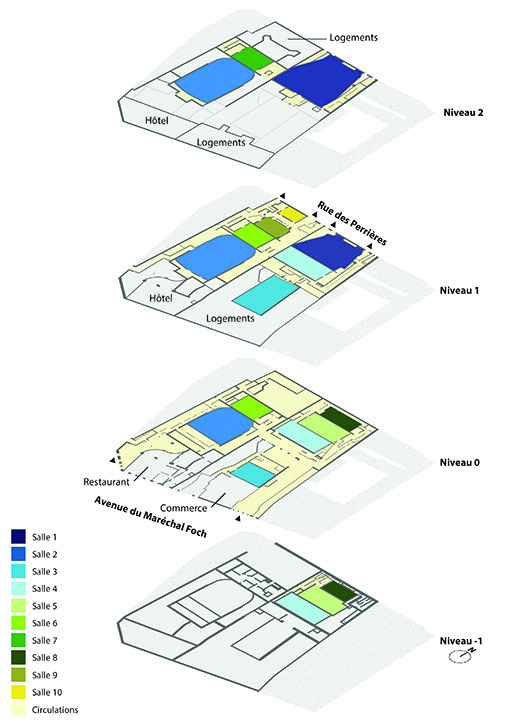 Logements
Hôtel
Logements
Niveau 2

Rue des Perrières
Hôtel
Logements
Niveau 1

Restaurant
Commerce
Avenue du Maréchal Foch
Niveau 0

Niveau -1
N

Salle 1
Salle 2
Salle 3
Salle 4
Salle 5
Salle 6
Salle 7
Salle 8
Salle 9
Salle 10
Circulations