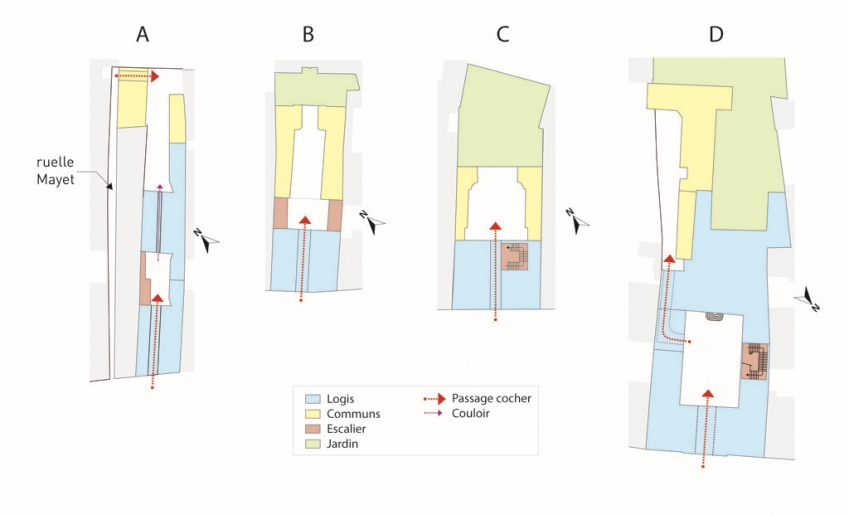 A

B

C

D

ruelle Mayet

N

N

N

N

Logis
Communs
Escalier
Jardin

Passage cocher
Couloir